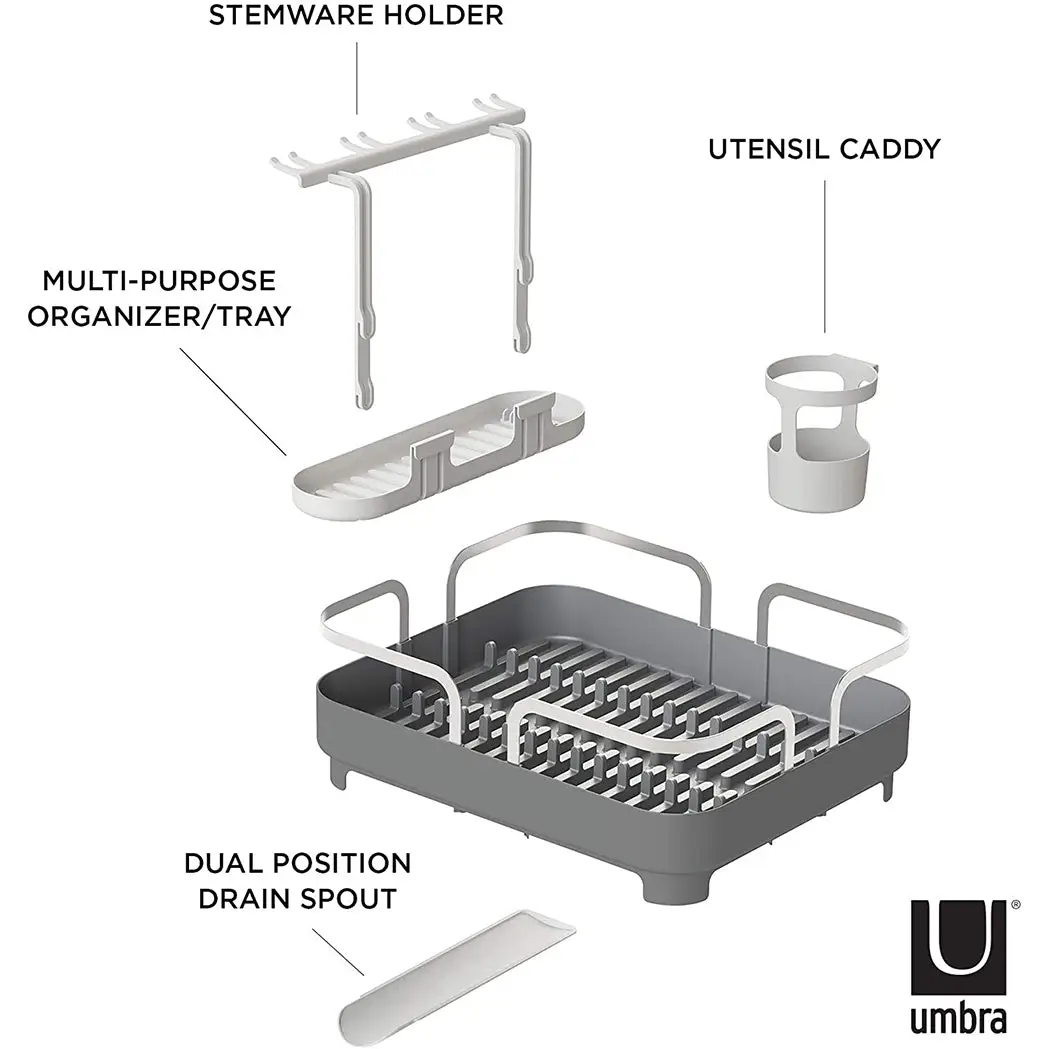 STEMWARE HOLDER

UTENSIL CADDY

MULTI-PURPOSE ORGANIZER/TRAY

DUAL POSITION DRAIN SPOUT

umbra